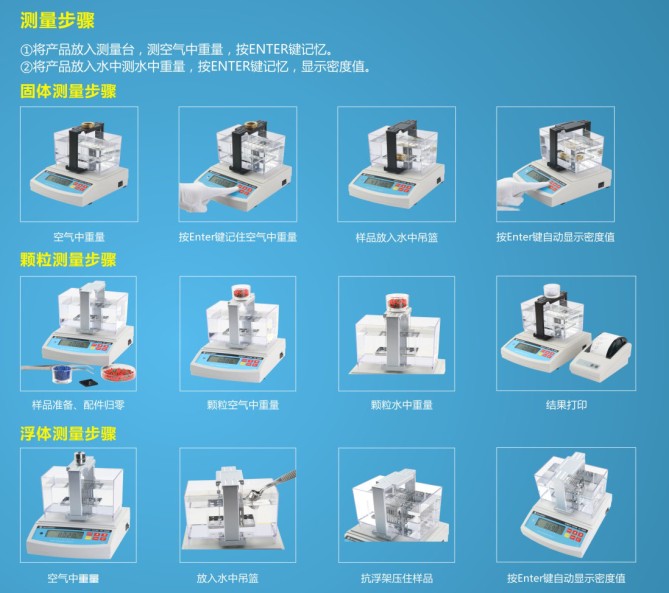 测量步骤

①将产品放入测量台，测空气中重量，按ENTER键记忆。
②将产品放入水中测水中重量，按ENTER键记忆，显示密度值。

固体测量步骤

空气中重量

按Enter键记住空气中重量

样品放入水中吊篮

按Enter键自动显示密度值

颗粒测量步骤

样品准备、配件归零

颗粒空气中重量

颗粒水中重量

结果打印

浮体测量步骤

空气中重量

放入水中吊篮

抗浮架压住样品

按Enter键自动显示密度值